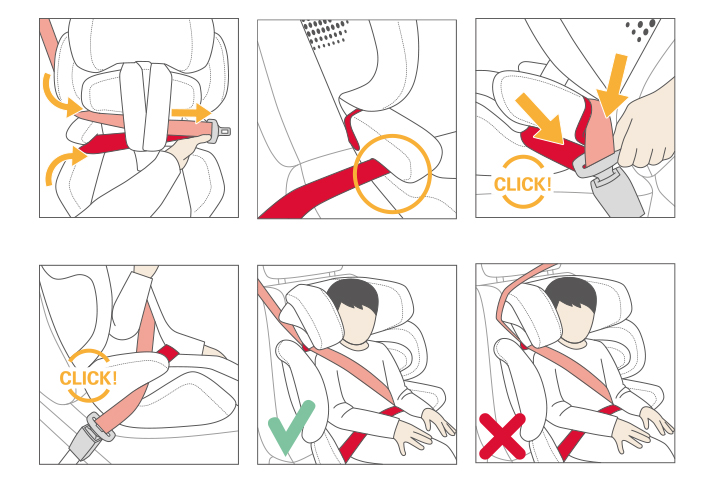 CLICK!

CLICK!